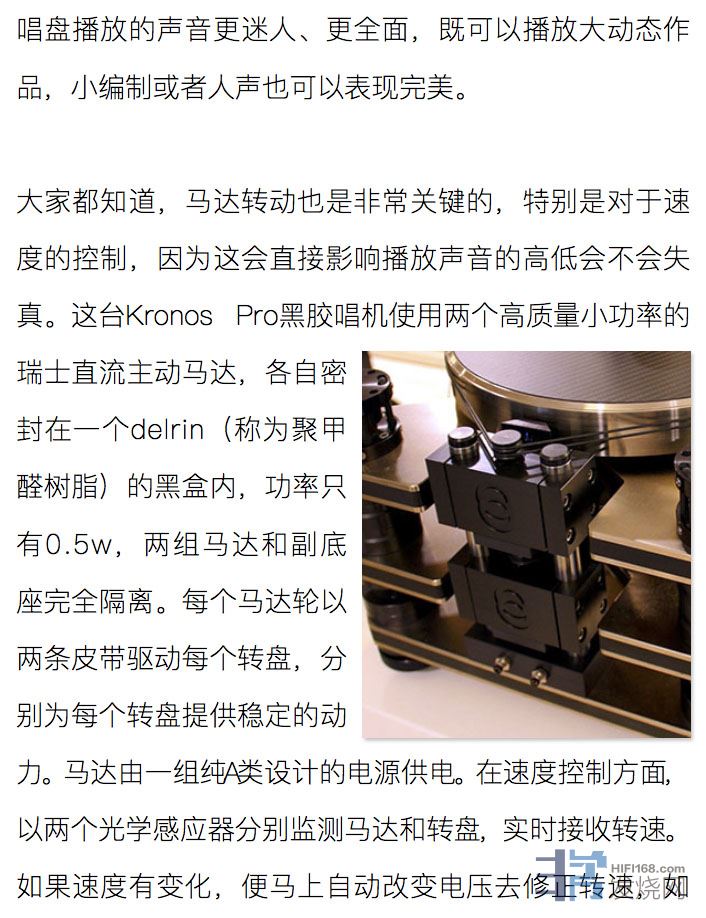 唱盘播放的声音更迷人、更全面，既可以播放大动态作品，小编制或者人声也可以表现完美。

大家都知道，马达转动也是非常关键的，特别是对于速度的控制，因为这会直接影响播放声音的高低会不会失真。这台Kronos Pro黑胶唱机使用两个高质量小功率的瑞士直流主动马达，各自密封在一个delrin（称为聚甲醛树脂）的黑盒内，功率只有0.5w，两组马达和副底座完全隔离。每个马达轮以两条皮带驱动每个转盘，分别为每个转盘提供稳定的动力。马达由一组纯A类设计的电源供电。在速度控制方面，以两个光学感应器分别监测马达和转盘，实时接收转速。如果速度有变化，便马上自动改变电压去修正转速，如

HIFI168.com