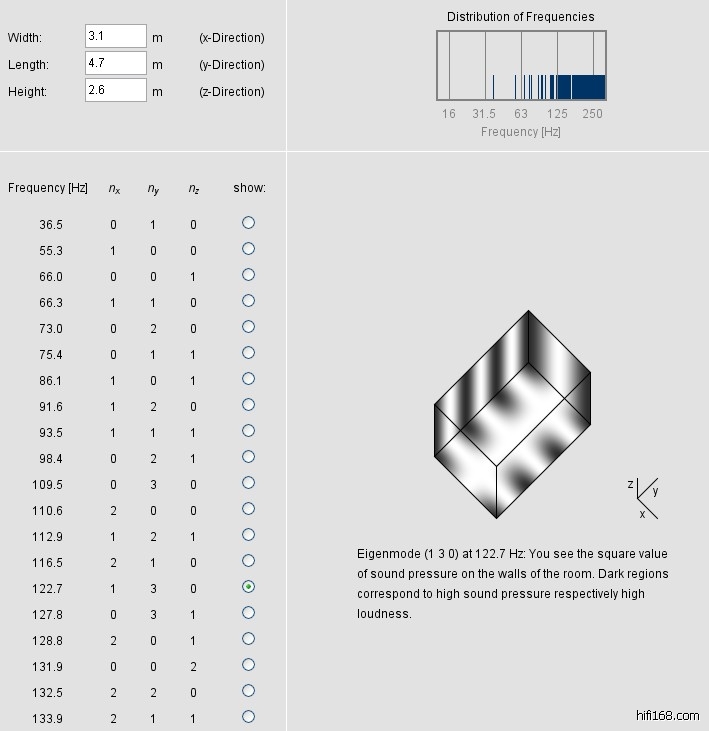 Width: 3.1 m (x-Direction)
Length: 4.7 m (y-Direction)
Height: 2.6 m (z-Direction)

Distribution of Frequencies

16 31.5 63 125 250
Frequency [Hz]

| Frequency [Hz] | $n_x$ | $n_y$ | $n_z$ | show: |
|---|---|---|---|---|
| 36.5 | 0 | 1 | 0 | |
| 55.3 | 1 | 0 | 0 | |
| 66.0 | 0 | 0 | 1 | |
| 66.3 | 1 | 1 | 0 | |
| 73.0 | 0 | 2 | 0 | |
| 75.4 | 0 | 1 | 1 | |
| 86.1 | 1 | 0 | 1 | |
| 91.6 | 1 | 2 | 0 | |
| 93.5 | 1 | 1 | 1 | |
| 98.4 | 0 | 2 | 1 | |
| 109.5 | 0 | 3 | 0 | |
| 110.6 | 2 | 0 | 0 | |
| 112.9 | 1 | 2 | 1 | |
| 116.5 | 2 | 1 | 0 | |
| 122.7 | 1 | 3 | 0 | |
| 127.8 | 0 | 3 | 1 | |
| 128.8 | 2 | 0 | 1 | |
| 131.9 | 0 | 0 | 2 | |
| 132.5 | 2 | 2 | 0 | |
| 133.9 | 2 | 1 | 1 | |

z y x

Eigenmode (1 3 0) at 122.7 Hz: You see the square value of sound pressure on the walls of the room. Dark regions correspond to high sound pressure respectively high loudness.

hifi168.com