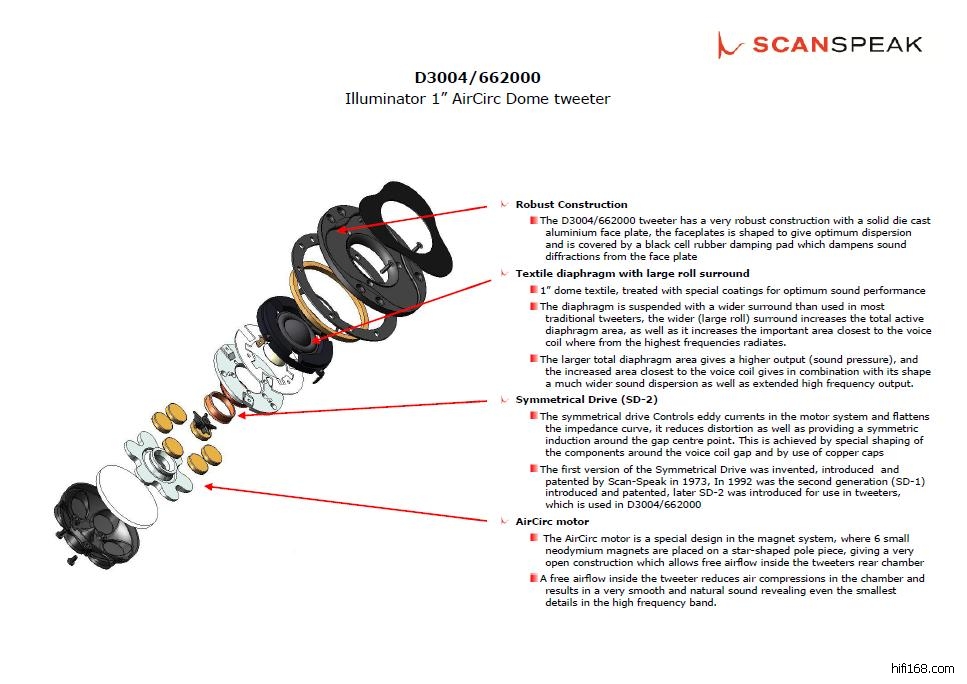 SCANSPEAK

D3004/662000
Illuminator 1" AirCirc Dome tweeter

Robust Construction

The D3004/662000 tweeter has a very robust construction with a solid die cast aluminium face plate, the faceplates is shaped to give optimum dispersion and is covered by a black cell rubber damping pad which dampens sound diffractions from the face plate

Textile diaphragm with large roll surround

1" dome textile, treated with special coatings for optimum sound performance

The diaphragm is suspended with a wider surround than used in most traditional tweeters, the wider (large roll) surround increases the total active diaphragm area, as well as it increases the important area closest to the voice coil where from the highest frequencies radiates.

The larger total diaphragm area gives a higher output (sound pressure), and the increased area closest to the voice coil gives in combination with its shape a much wider sound dispersion as well as extended high frequency output.

Symmetrical Drive (SD-2)

The symmetrical drive Controls eddy currents in the motor system and flattens the impedance curve, it reduces distortion as well as providing a symmetric induction around the gap centre point. This is achieved by special shaping of the components around the voice coil gap and by use of copper caps

The first version of the Symmetrical Drive was invented, introduced and patented by Scan-Speak in 1973, In 1992 was the second generation (SD-1) introduced and patented, later SD-2 was introduced for use in tweeters, which is used in D3004/662000

AirCirc motor

The AirCirc motor is a special design in the magnet system, where 6 small neodymium magnets are placed on a star-shaped pole piece, giving a very open construction which allows free airflow inside the tweeters rear chamber

A free airflow inside the tweeter reduces air compressions in the chamber and results in a very smooth and natural sound revealing even the smallest details in the high frequency band.

hifi168.com