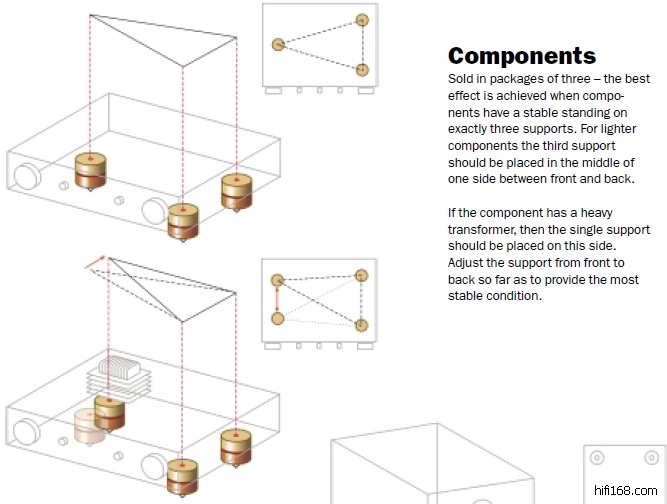 Components

Sold in packages of three – the best effect is achieved when components have a stable standing on exactly three supports. For lighter components the third support should be placed in the middle of one side between front and back.

If the component has a heavy transformer, then the single support should be placed on this side. Adjust the support from front to back so far as to provide the most stable condition.

hifi168.com